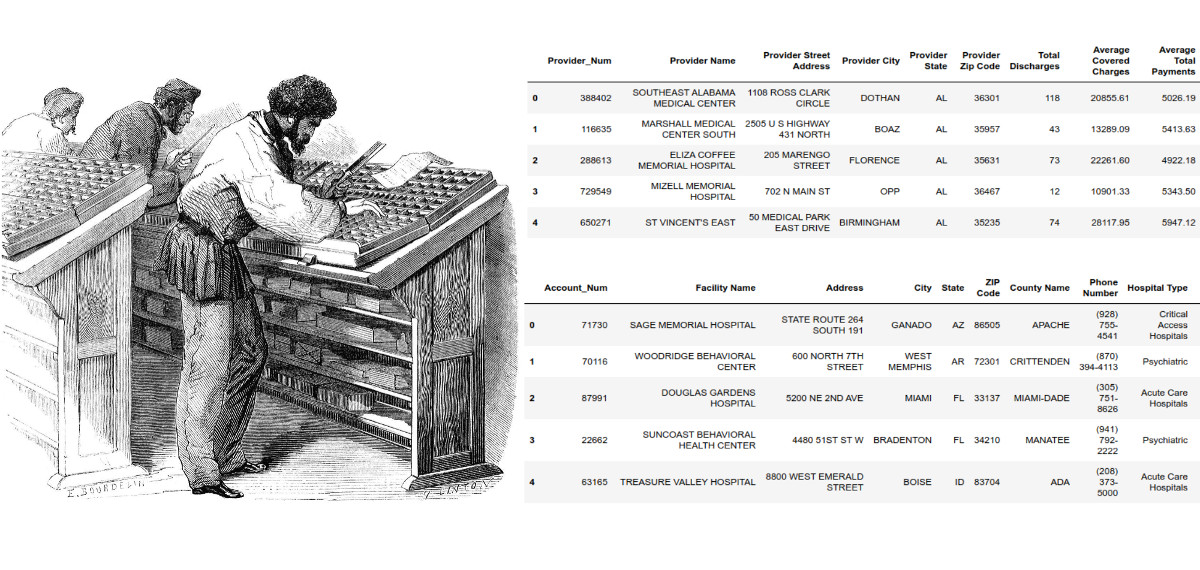 E. BOURDELIN

LINTON

|   | Provider_Num | Provider Name | Provider Street Address | Provider City | Provider State | Provider Zip Code | Total Discharges | Average Covered Charges | Average Total Payments |
|---|---|---|---|---|---|---|---|---|---|
| 0 | 388402 | SOUTHEAST ALABAMA MEDICAL CENTER | 1108 ROSS CLARK CIRCLE | DOTHAN | AL | 36301 | 118 | 20855.61 | 5026.19 |
| 1 | 116635 | MARSHALL MEDICAL CENTER SOUTH | 2505 U S HIGHWAY 431 NORTH | BOAZ | AL | 35957 | 43 | 13289.09 | 5413.63 |
| 2 | 288613 | ELIZA COFFEE MEMORIAL HOSPITAL | 205 MARENGO STREET | FLORENCE | AL | 35631 | 73 | 22261.60 | 4922.18 |
| 3 | 729549 | MIZELL MEMORIAL HOSPITAL | 702 N MAIN ST | OPP | AL | 36467 | 12 | 10901.33 | 5343.50 |
| 4 | 650271 | ST VINCENT'S EAST | 50 MEDICAL PARK EAST DRIVE | BIRMINGHAM | AL | 35235 | 74 | 28117.95 | 5947.12 |

|   | Account_Num | Facility Name | Address | City | State | ZIP Code | County Name | Phone Number | Hospital Type |
|---|---|---|---|---|---|---|---|---|---|
| 0 | 71730 | SAGE MEMORIAL HOSPITAL | STATE ROUTE 264 SOUTH 191 | GANADO | AZ | 86505 | APACHE | (928) 755-4541 | Critical Access Hospitals |
| 1 | 70116 | WOODRIDGE BEHAVIORAL CENTER | 600 NORTH 7TH STREET | WEST MEMPHIS | AR | 72301 | CRITTENDEN | (870) 394-4113 | Psychiatric |
| 2 | 87991 | DOUGLAS GARDENS HOSPITAL | 5200 NE 2ND AVE | MIAMI | FL | 33137 | MIAMI-DADE | (305) 751-8626 | Acute Care Hospitals |
| 3 | 22662 | SUNCOAST BEHAVIORAL HEALTH CENTER | 4480 51ST ST W | BRADENTON | FL | 34210 | MANATEE | (941) 792-2222 | Psychiatric |
| 4 | 63165 | TREASURE VALLEY HOSPITAL | 8800 WEST EMERALD STREET | BOISE | ID | 83704 | ADA | (208) 373-5000 | Acute Care Hospitals |