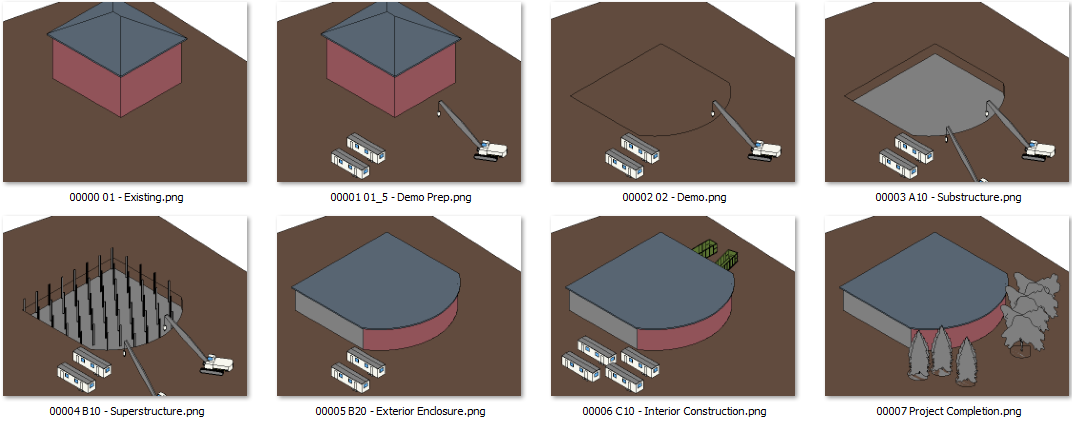 00000 01 - Existing.png

00001 01_5 - Demo Prep.png

00002 02 - Demo.png

00003 A10 - Substructure.png

00004 B10 - Superstructure.png

00005 B20 - Exterior Enclosure.png

00006 C10 - Interior Construction.png

00007 Project Completion.png