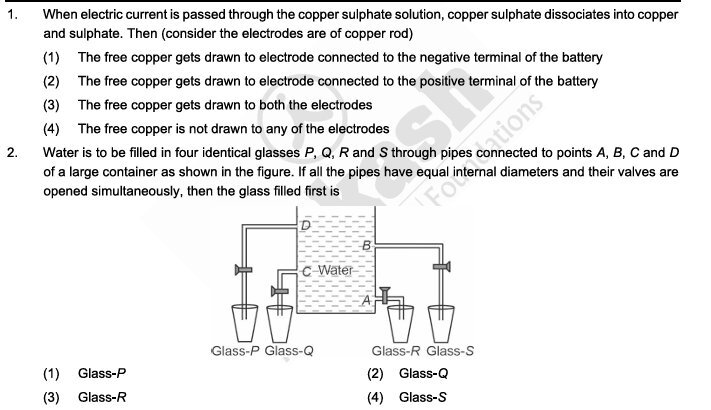 1. When electric current is passed through the copper sulphate solution, copper sulphate dissociates into copper and sulphate. Then (consider the electrodes are of copper rod)

(1) The free copper gets drawn to electrode connected to the negative terminal of the battery

(2) The free copper gets drawn to electrode connected to the positive terminal of the battery

(3) The free copper gets drawn to both the electrodes

(4) The free copper is not drawn to any of the electrodes

2. Water is to be filled in four identical glasses $P$, $Q$, $R$ and $S$ through pipes connected to points $A$, $B$, $C$ and $D$ of a large container as shown in the figure. If all the pipes have equal internal diameters and their valves are opened simultaneously, then the glass filled first is

D
B
C Water
A
Glass-P Glass-Q Glass-R Glass-S

(1) Glass-$P$

(2) Glass-$Q$

(3) Glass-$R$

(4) Glass-$S$

Aakash Foundations